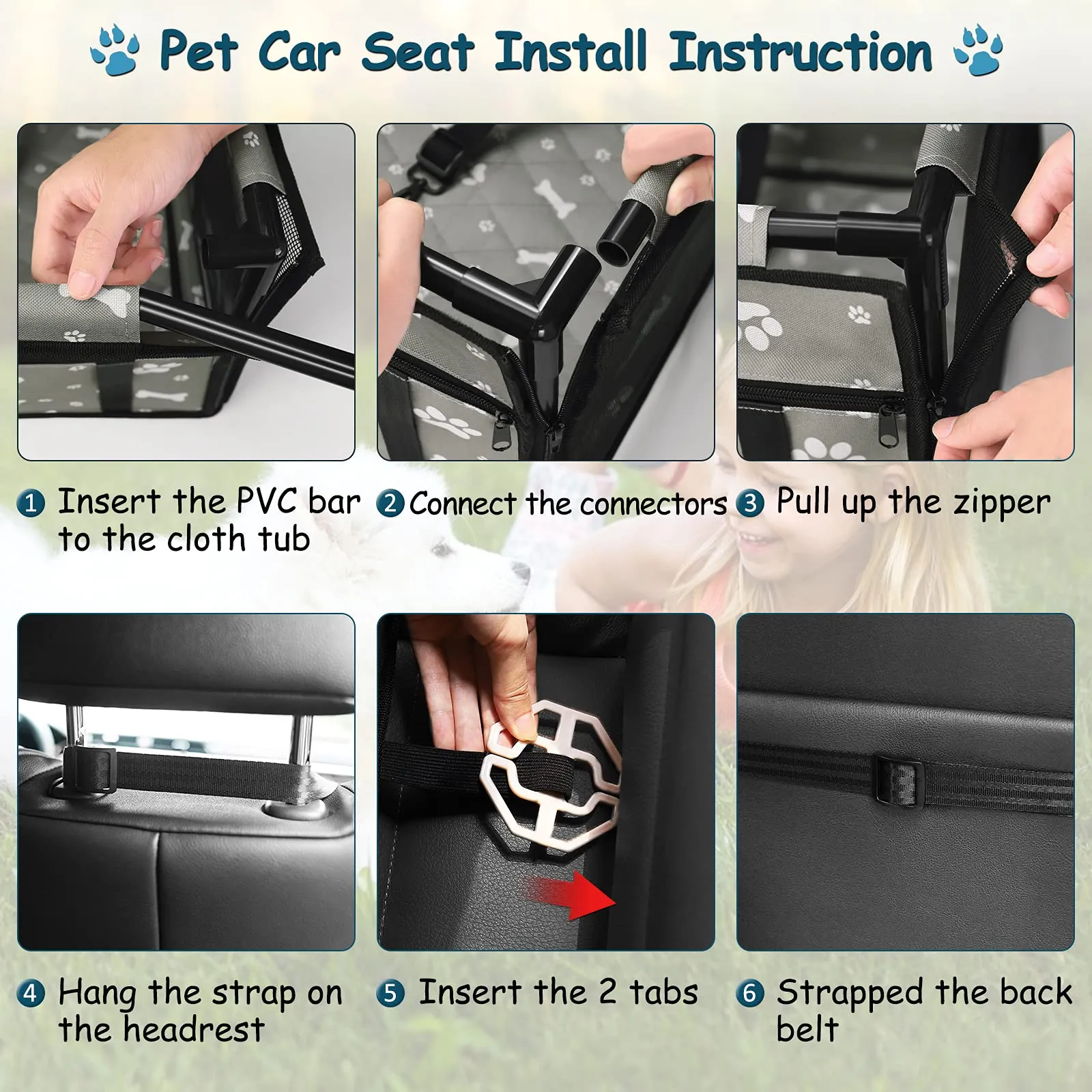 Pet Car Seat Install Instruction

1 Insert the PVC bar to the cloth tub

2 Connect the connectors

3 Pull up the zipper

4 Hang the strap on the headrest

5 Insert the 2 tabs

6 Strapped the back belt