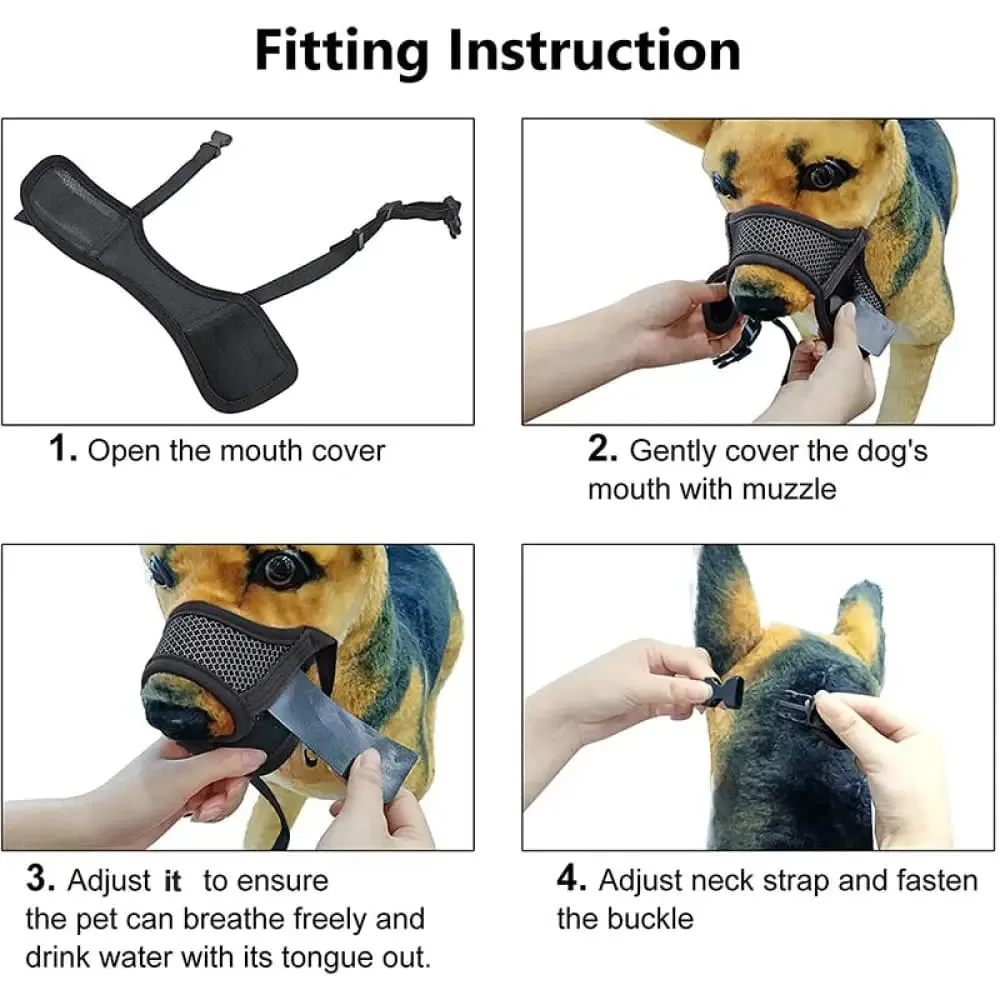 Fitting Instruction

1. Open the mouth cover

2. Gently cover the dog's mouth with muzzle

3. Adjust it to ensure the pet can breathe freely and drink water with its tongue out.

4. Adjust neck strap and fasten the buckle